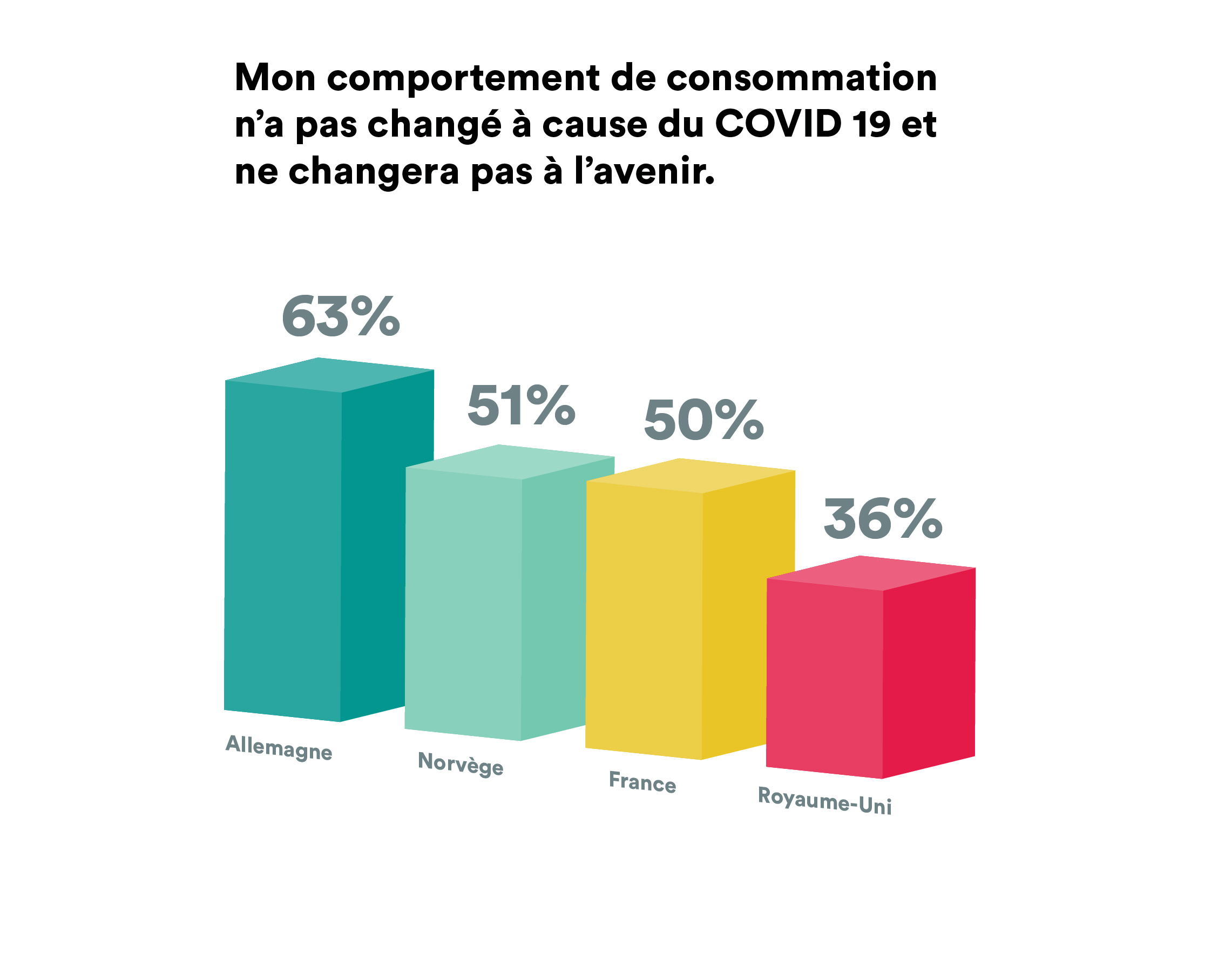 Mon comportement de consommation n’a pas changé à cause du COVID 19 et ne changera pas à l’avenir.

63%
51%
50%
36%

Allemagne
Norvège
France
Royaume-Uni